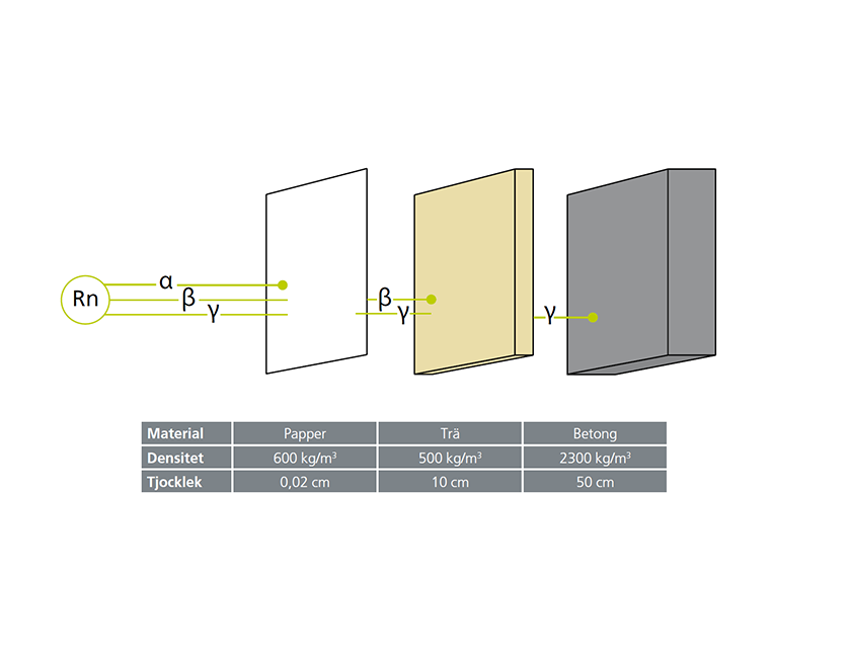 Rn
α
β
γ
β
γ
γ

| Material | Papper | Trä | Betong |
|---|---|---|---|
| Densitet | 600 kg/m³ | 500 kg/m³ | 2300 kg/m³ |
| Tjocklek | 0,02 cm | 10 cm | 50 cm |